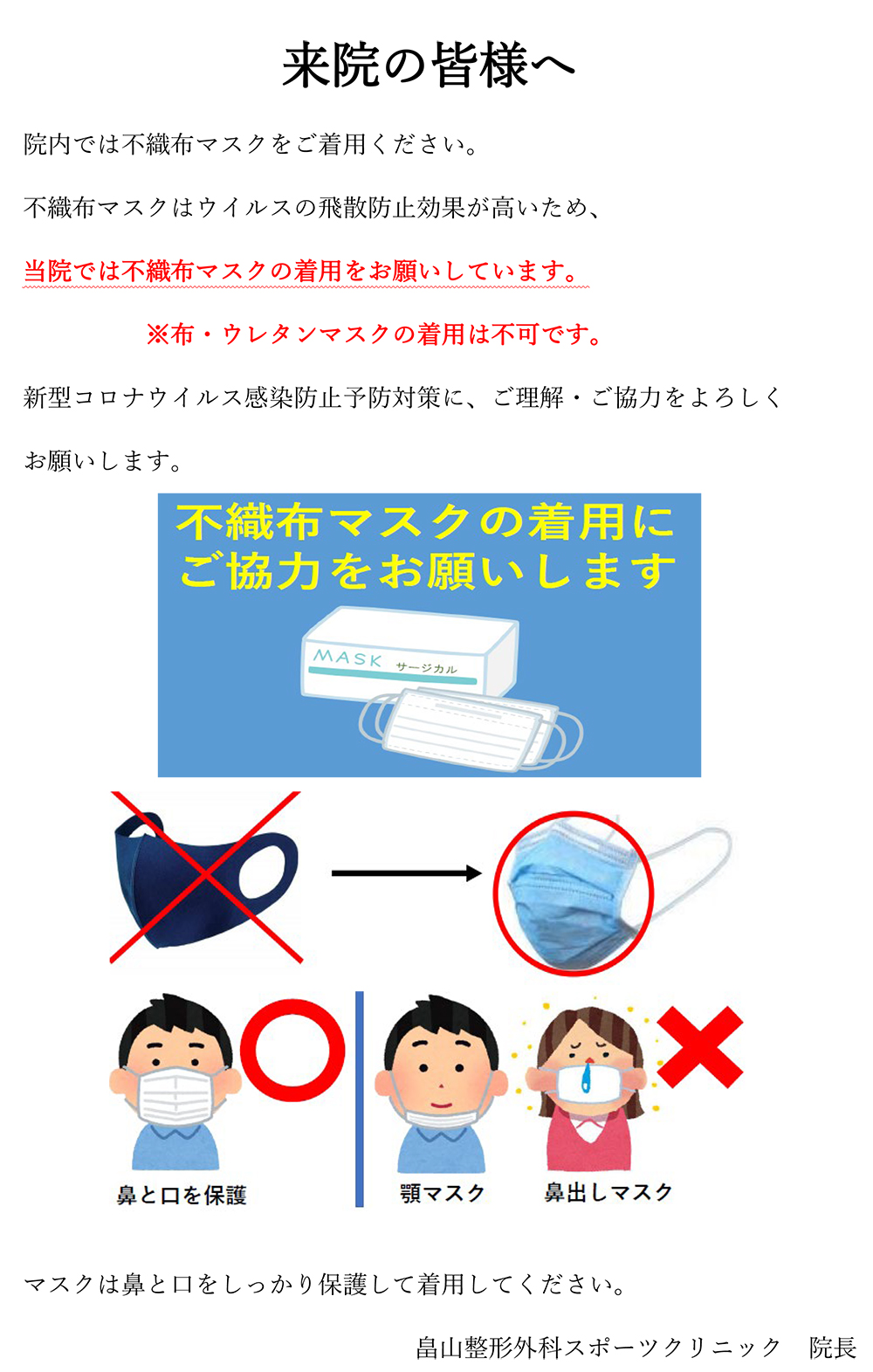 来院の皆様へ

院内では不織布マスクをご着用ください。

不織布マスクはウイルスの飛散防止効果が高いため、

当院では不織布マスクの着用をお願いしています。

※布・ウレタンマスクの着用は不可です。

新型コロナウイルス感染防止予防対策に、ご理解・ご協力をよろしくお願いします。

不織布マスクの着用にご協力をお願いします

MASK サージカル

鼻と口を保護

顎マスク

鼻出しマスク

マスクは鼻と口をしっかり保護して着用してください。

畠山整形外科スポーツクリニック　院長